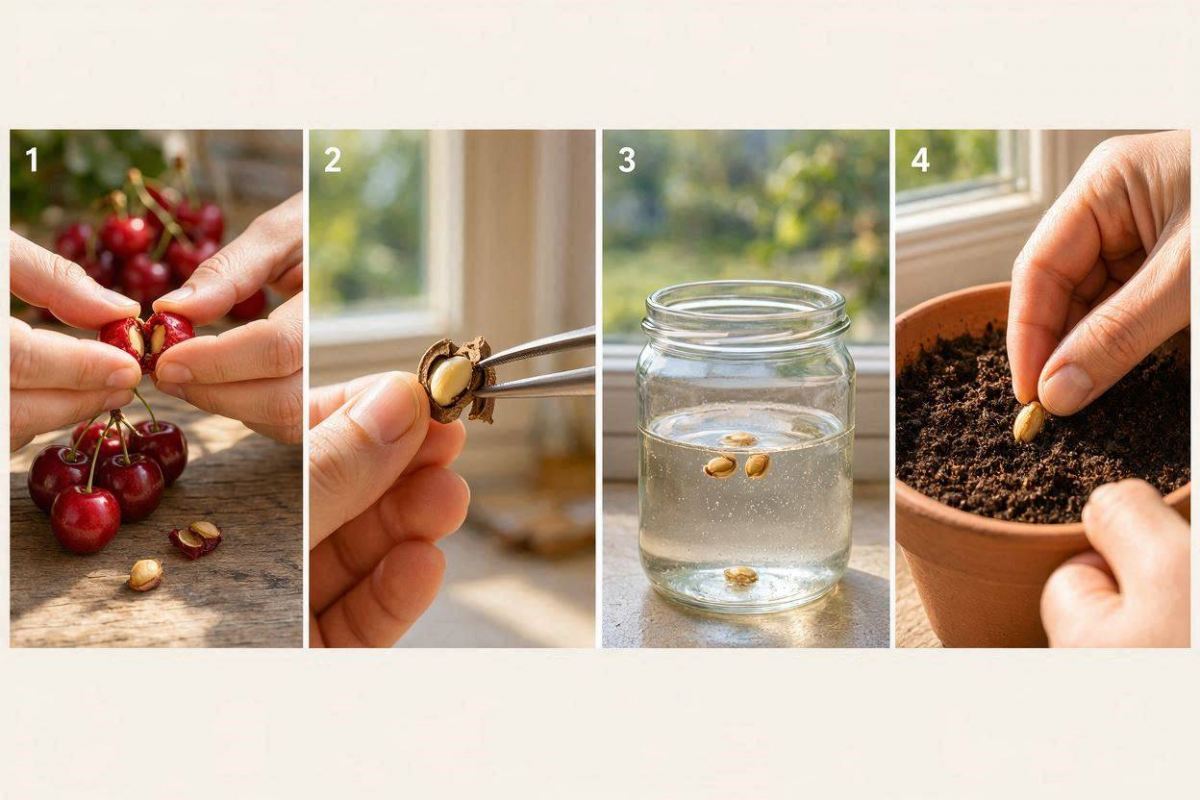 1

2

3

4