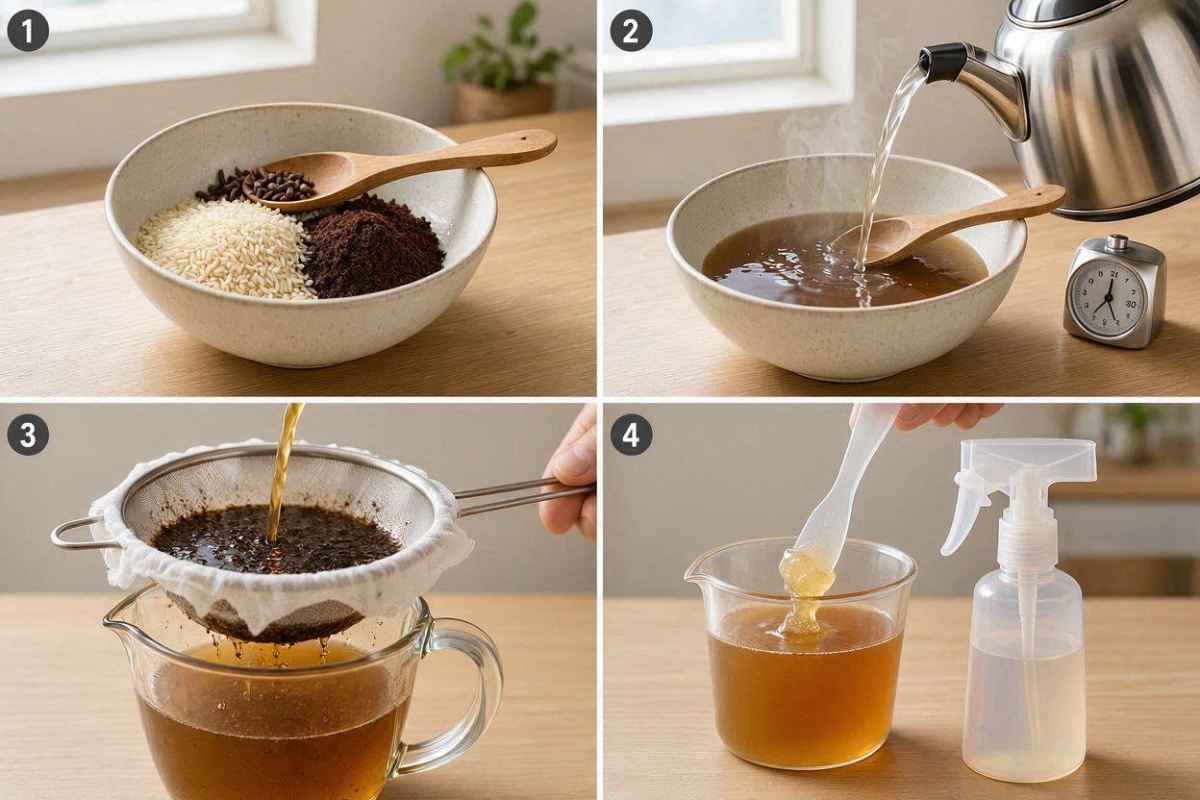 1

2

3

4