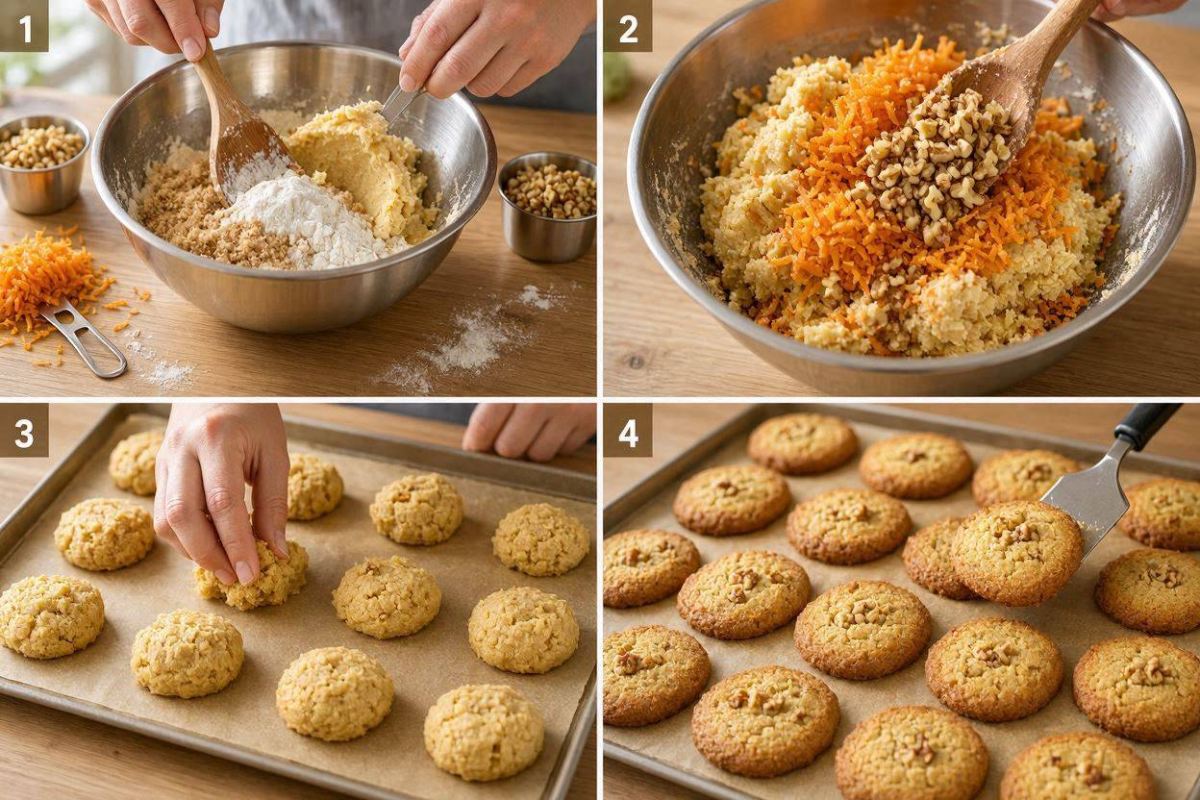 1

2

3

4