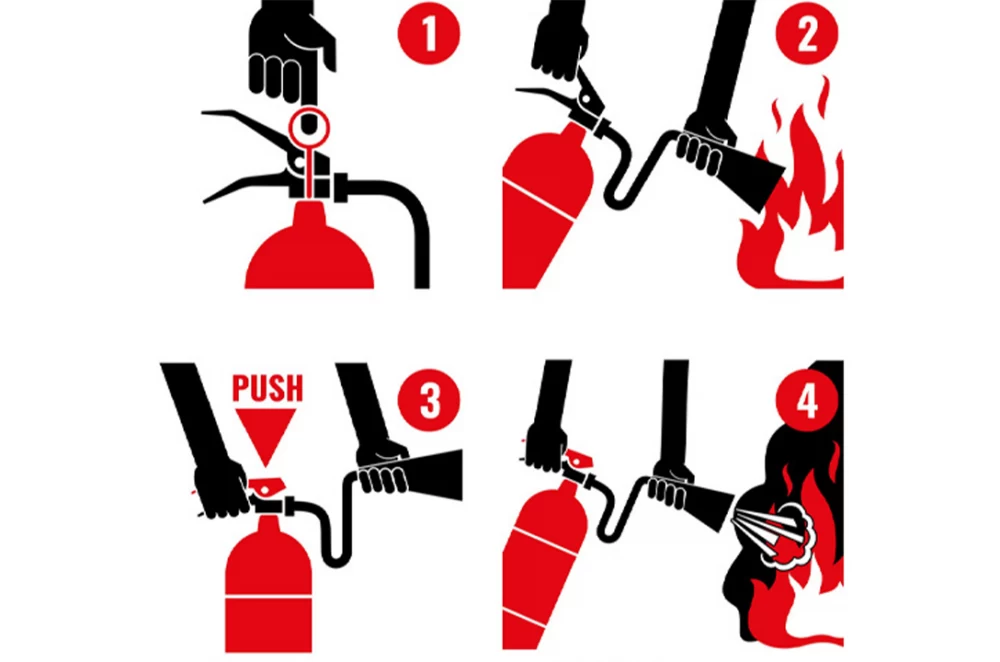 1

2

PUSH

3

4